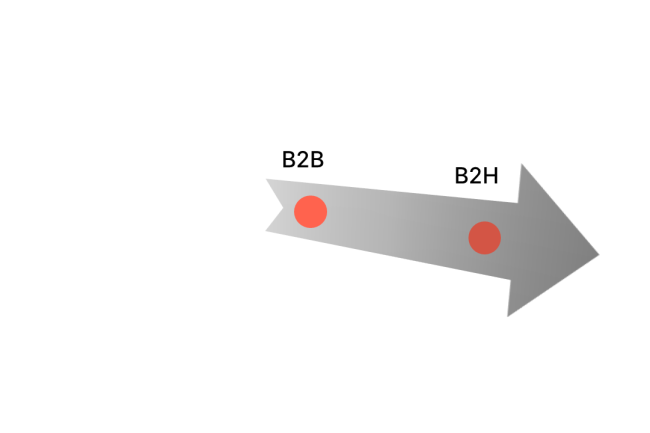 B2B

B2H